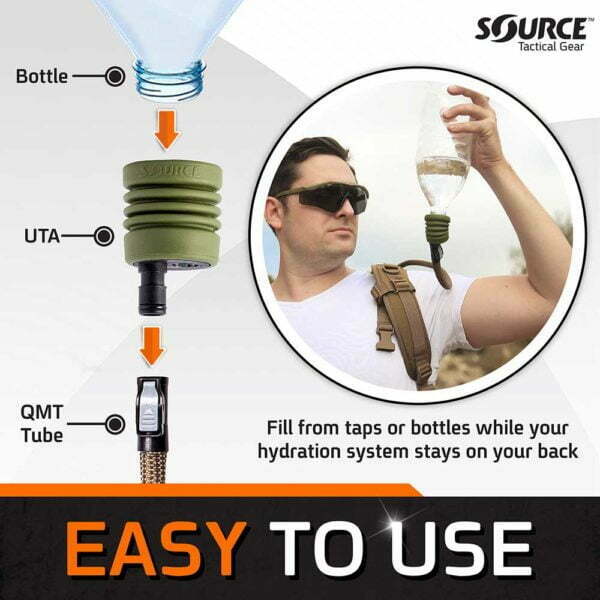 SOURCE™
Tactical Gear

Bottle

SOURCE

UTA

QMT Tube

Fill from taps or bottles while your hydration system stays on your back

EASY TO USE