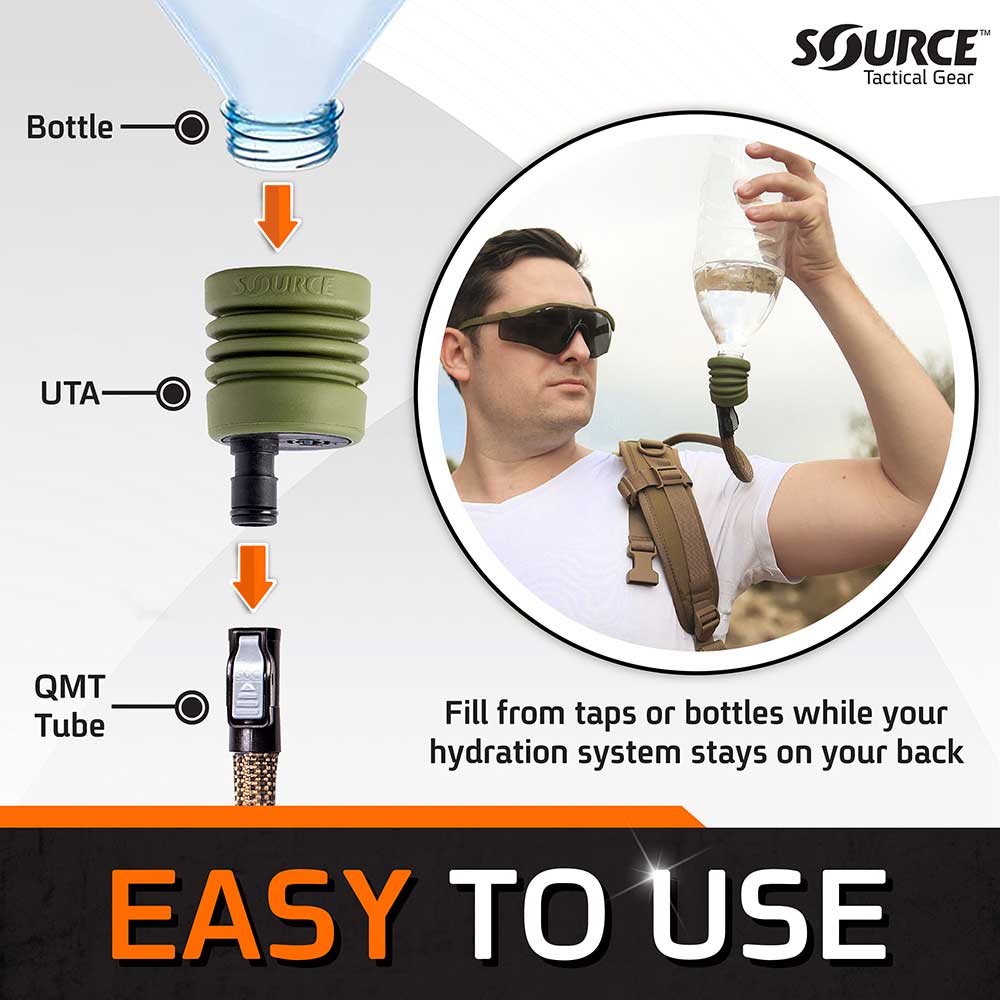 SOURCE™
Tactical Gear

Bottle

SOURCE

UTA

QMT
Tube

Fill from taps or bottles while your hydration system stays on your back

EASY TO USE