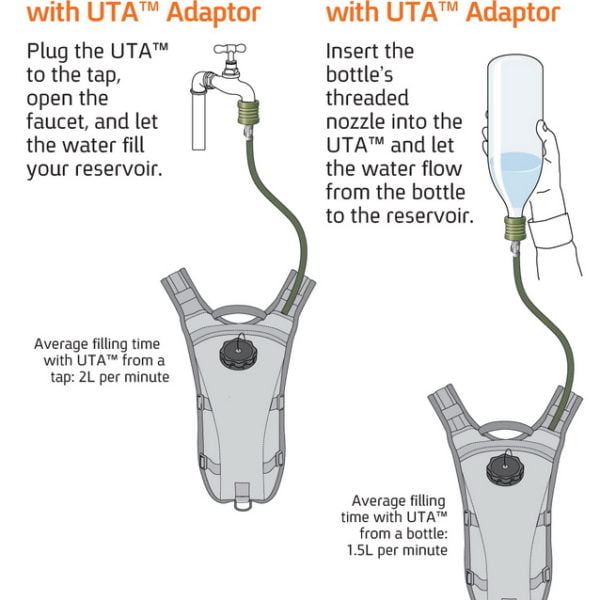 with UTA™ Adaptor

Plug the UTA™ to the tap, open the faucet, and let the water fill your reservoir.

Average filling time with UTA™ from a tap: 2L per minute

with UTA™ Adaptor

Insert the bottle's threaded nozzle into the UTA™ and let the water flow from the bottle to the reservoir.

Average filling time with UTA™ from a bottle: 1.5L per minute