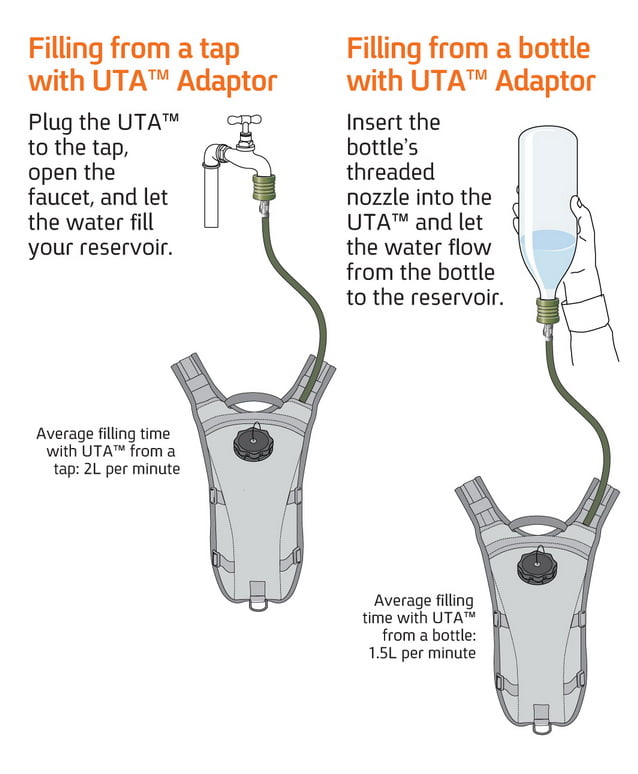 Filling from a tap with UTA™ Adaptor

Plug the UTA™ to the tap, open the faucet, and let the water fill your reservoir.

Average filling time with UTA™ from a tap: 2L per minute

Filling from a bottle with UTA™ Adaptor

Insert the bottle's threaded nozzle into the UTA™ and let the water flow from the bottle to the reservoir.

Average filling time with UTA™ from a bottle: 1.5L per minute